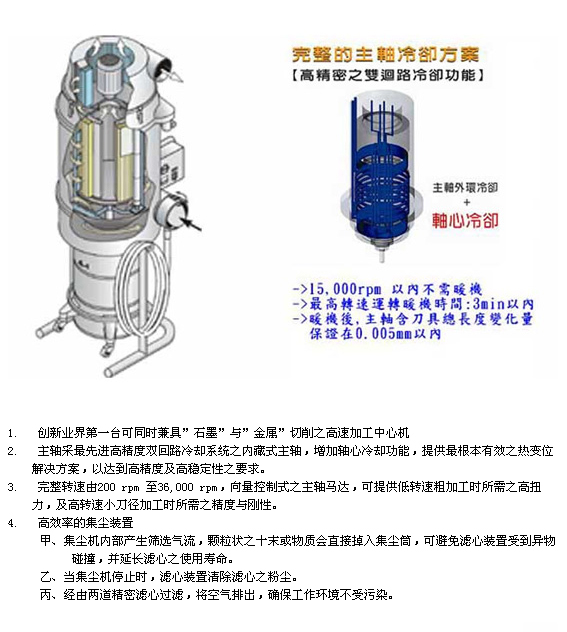 完整的主軸冷卻方案
【高精密之雙迴路冷卻功能】

主軸外環冷卻
+
軸心冷卻

->15,000rpm 以內不需暖機
->最高轉速運轉暖機時間:3min以內
->暖機後，主軸含刀具總長度變化量保證在0.005mm以內

1. 创新业界第一台可同时兼具”石墨”与”金属”切削之高速加工中心机
2. 主轴采最先进高精度双回路冷却系统之内藏式主轴，增加轴心冷却功能，提供最根本有效之热变位解决方案，以达到高精度及高稳定性之要求。
3. 完整转速由200 rpm 至36,000 rpm，向量控制式之主轴马达，可提供低转速粗加工时所需之高扭力，及高转速小刀径加工时所需之精度与刚性。
4. 高效率的集尘装置
甲、集尘机内部产生筛选气流，颗粒状之十末或物质会直接掉入集尘筒，可避免滤心装置受到异物碰撞，并延长滤心之使用寿命。
乙、当集尘机停止时，滤心装置清除滤心之粉尘。
丙、经由两道精密滤心过滤，将空气排出，确保工作环境不受污染。