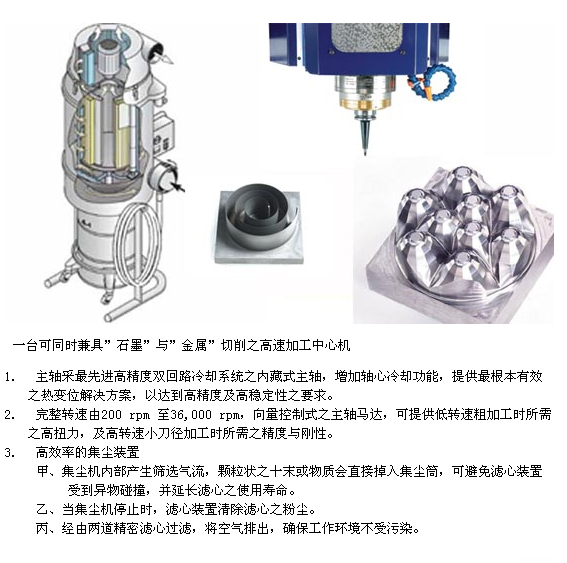 一台可同时兼具”石墨”与”金属”切削之高速加工中心机

1. 主轴采最先进高精度双回路冷却系统之内藏式主轴，增加轴心冷却功能，提供最根本有效之热变位解决方案，以达到高精度及高稳定性之要求。

2. 完整转速由200 rpm 至36,000 rpm，向量控制式之主轴马达，可提供低转速粗加工时所需之高扭力，及高转速小刀径加工时所需之精度与刚性。

3. 高效率的集尘装置

甲、集尘机内部产生筛选气流，颗粒状之十末或物质会直接掉入集尘筒，可避免滤心装置受到异物碰撞，并延长滤心之使用寿命。

乙、当集尘机停止时，滤心装置清除滤心之粉尘。

丙、经由两道精密滤心过滤，将空气排出，确保工作环境不受污染。