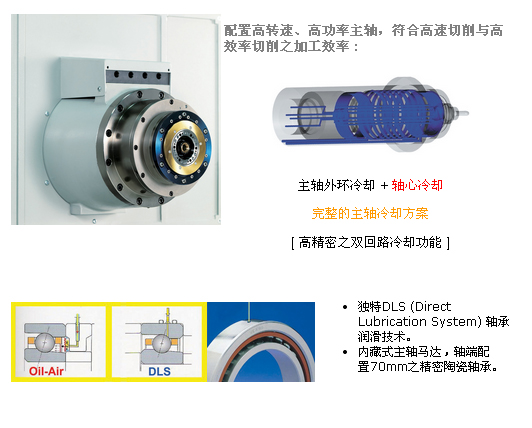 配置高转速、高功率主轴，符合高速切削与高效率切削之加工效率：

主轴外环冷却 + 轴心冷却

完整的主轴冷却方案

[ 高精密之双回路冷却功能 ]

Oil-Air

DLS

• 独特DLS (Direct Lubrication System) 轴承润滑技术。
• 内藏式主轴马达，轴端配置70mm之精密陶瓷轴承。